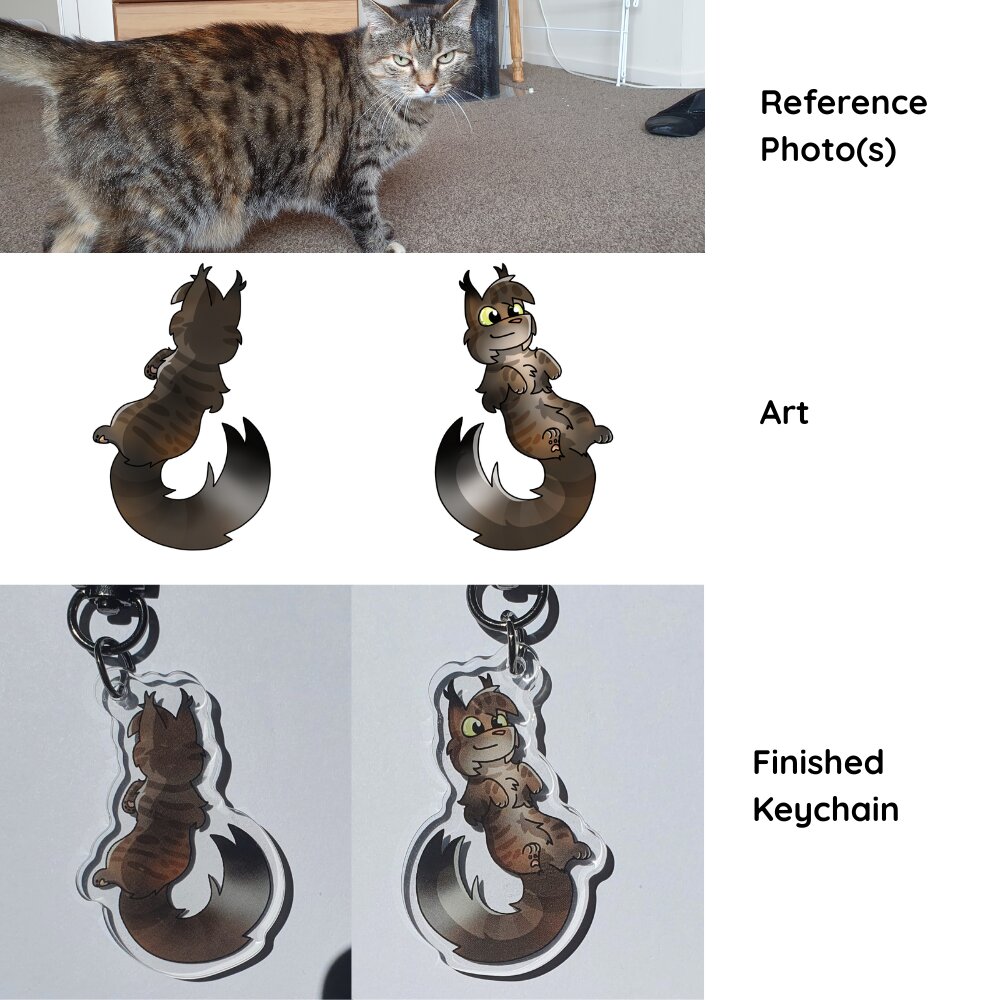 Reference Photo(s)

Art

Finished Keychain